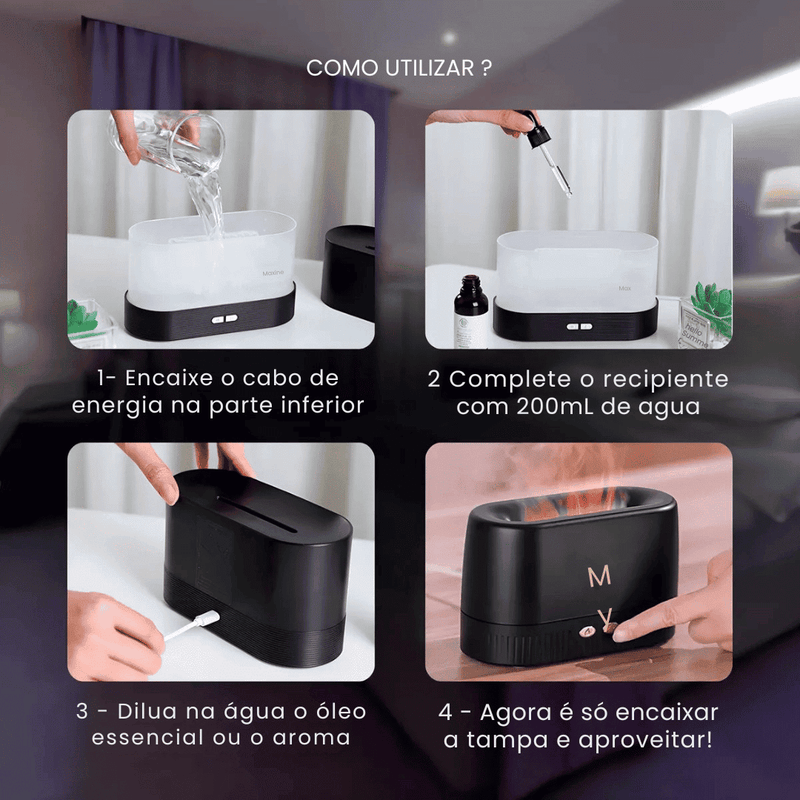 COMO UTILIZAR ?

Maxline

1- Encaixe o cabo de energia na parte inferior

Max

hello Summer

2 Complete o recipiente com 200mL de agua

3 - Dilua na água o óleo essencial ou o aroma

M

4 - Agora é só encaixar a tampa e aproveitar!